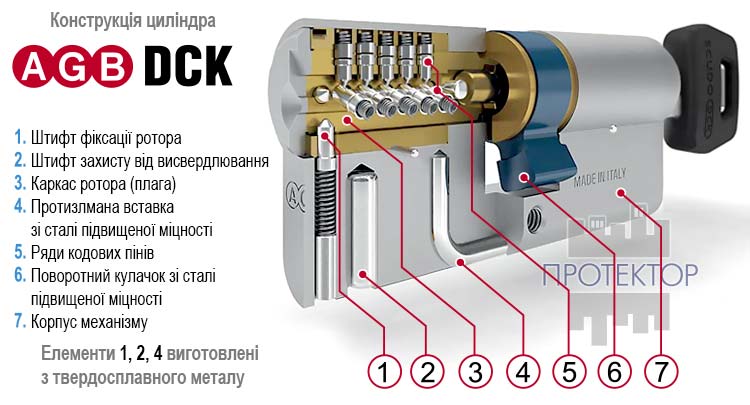 Конструкція циліндра

AGB DCK

1. Штифт фіксації ротора
2. Штифт захисту від висвердлювання
3. Каркас ротора (плага)
4. Протизлмана вставка зі сталі підвищеної міцності
5. Ряди кодових пінів
6. Поворотний кулачок зі сталі підвищеної міцності
7. Корпус механізму

Елементи 1, 2, 4 виготовлені з твердосплавного металу

MADE IN ITALY

ПРОТЕКТОР

1 2 3 4 5 6 7