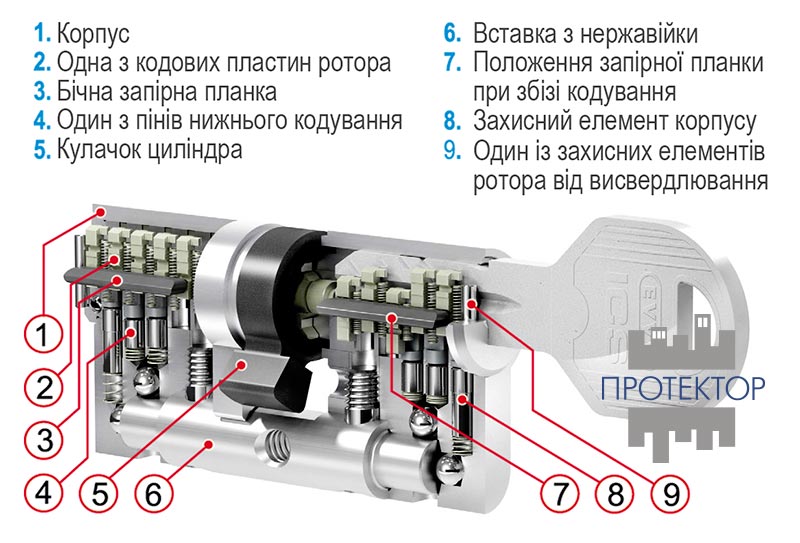 1. Корпус
2. Одна з кодових пластин ротора
3. Бічна запірна планка
4. Один з пінів нижнього кодування
5. Кулачок циліндра

6. Вставка з нержавійки
7. Положення запірної планки при збізі кодування
8. Захисний елемент корпусу
9. Один із захисних елементів ротора від висвердлювання

1
2
3
4
5
6
7
8
9

EVVA ICS

ПРОТЕКТОР